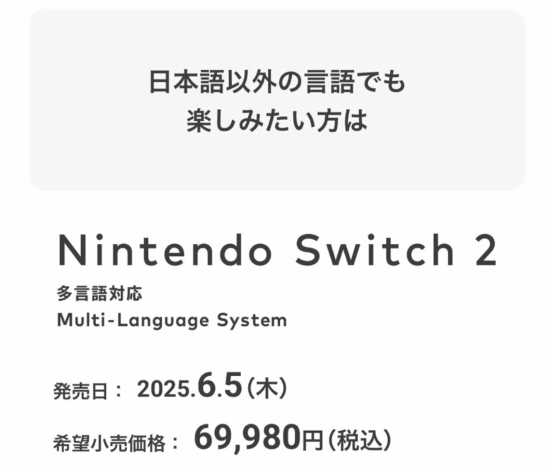 日本語以外の言語でも
楽しみたい方は

Nintendo Switch 2
多言語対応
Multi-Language System

発売日： 2025.6.5（木）

希望小売価格： 69,980円（税込）