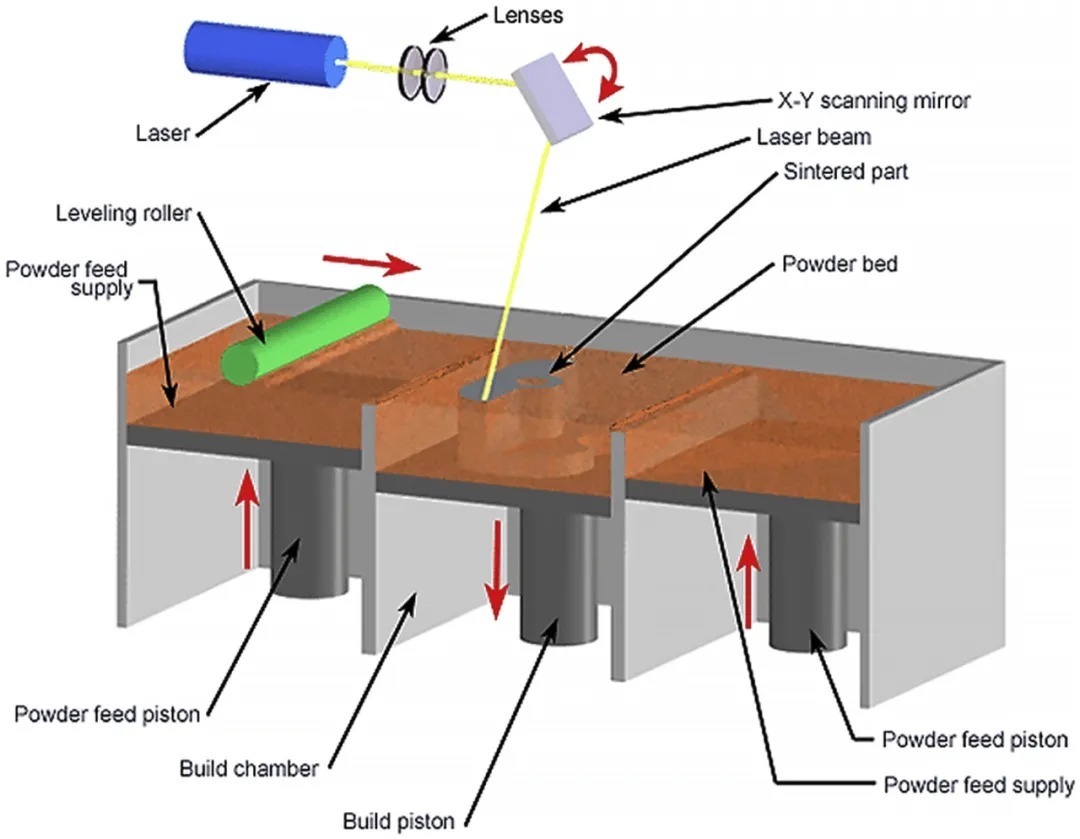 Lenses

Laser

X-Y scanning mirror

Laser beam

Sintered part

Leveling roller

Powder feed supply

Powder bed

Powder feed piston

Build chamber

Build piston

Powder feed piston

Powder feed supply