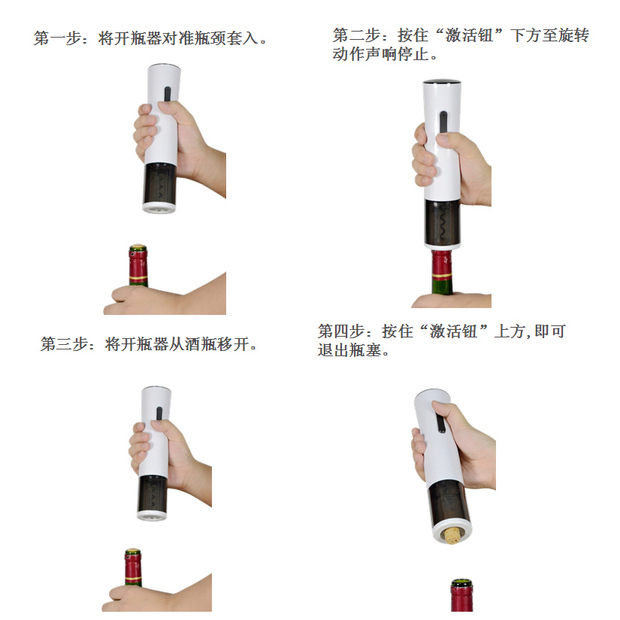 第一步：将开瓶器对准瓶颈套入。

第二步：按住“激活钮”下方至旋转动作声响停止。

第三步：将开瓶器从酒瓶移开。

第四步：按住“激活钮”上方,即可退出瓶塞。