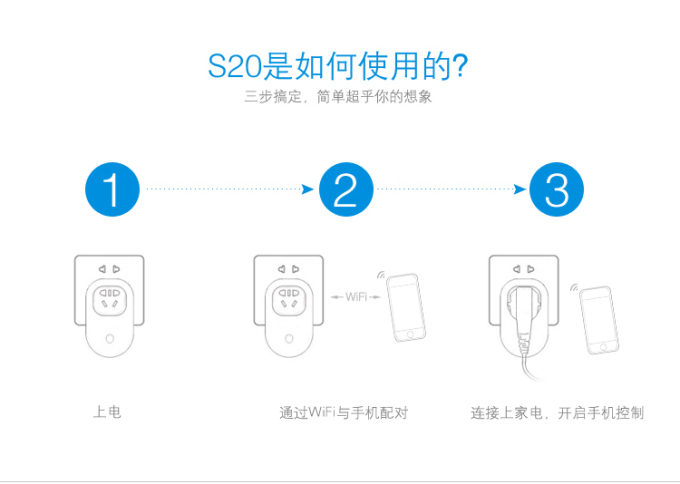 S20是如何使用的?

三步搞定，简单超乎你的想象

1

2

3

WiFi

上电

通过WiFi与手机配对

连接上家电，开启手机控制